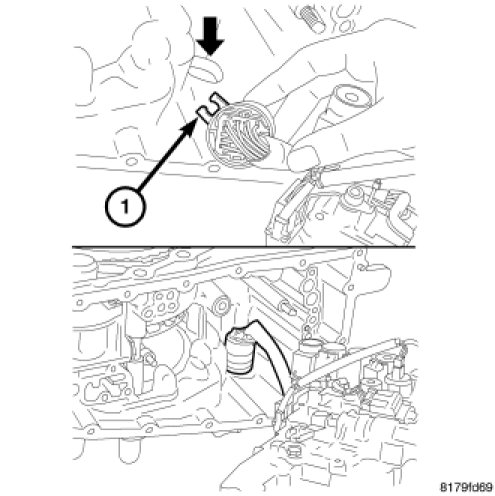 1

8179fd69