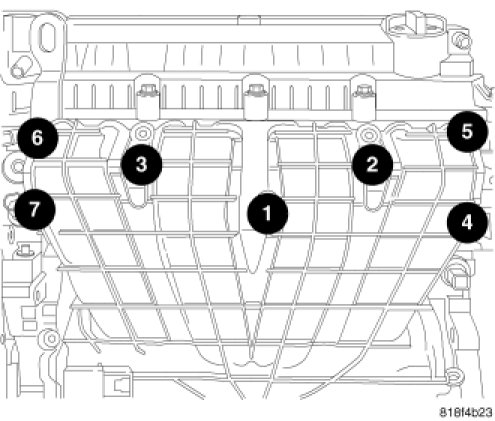 6
5
3
2
7
1
4
818f4b23