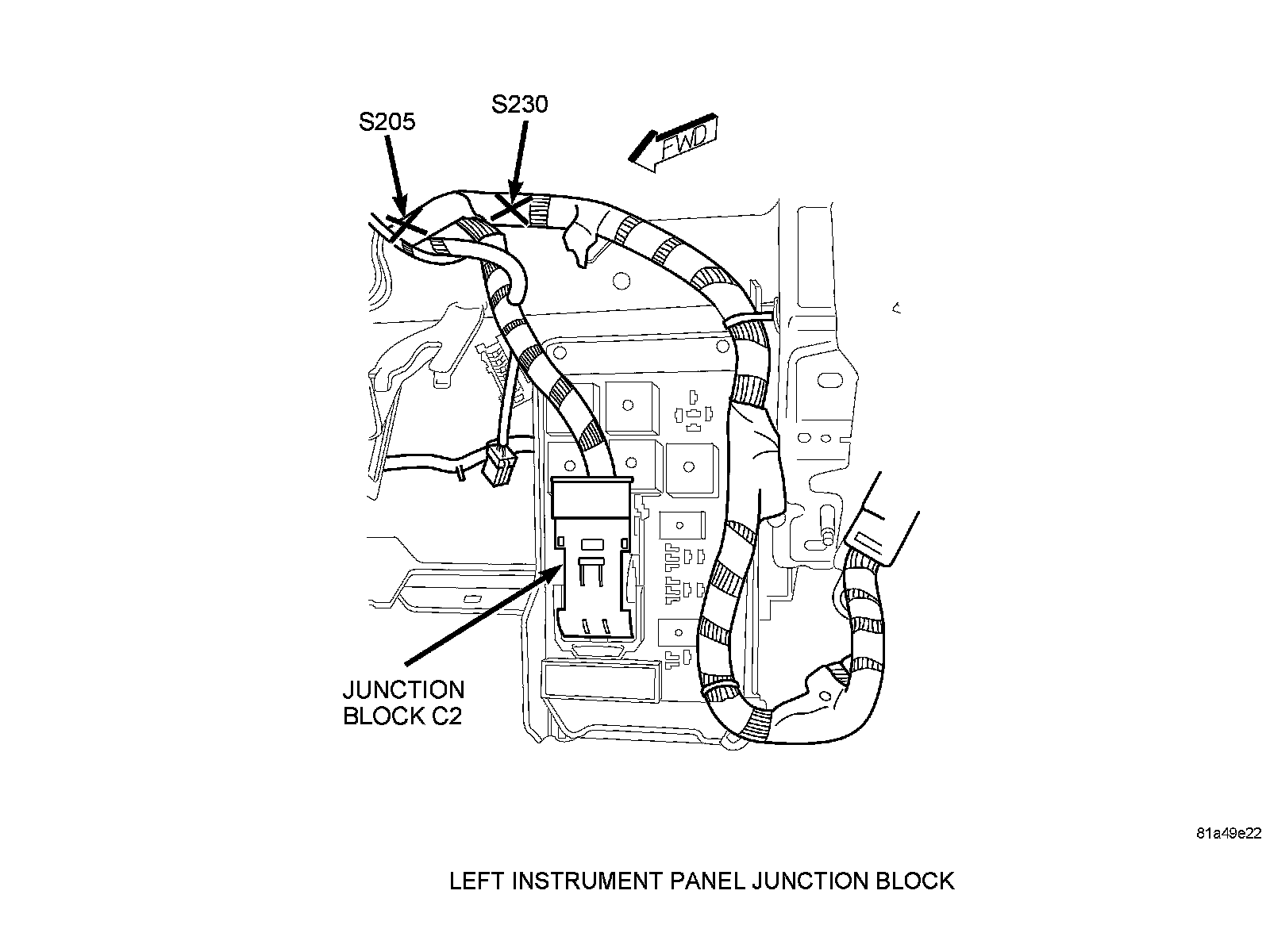 S205

S230

FWD

JUNCTION BLOCK C2

81a49e22

LEFT INSTRUMENT PANEL JUNCTION BLOCK