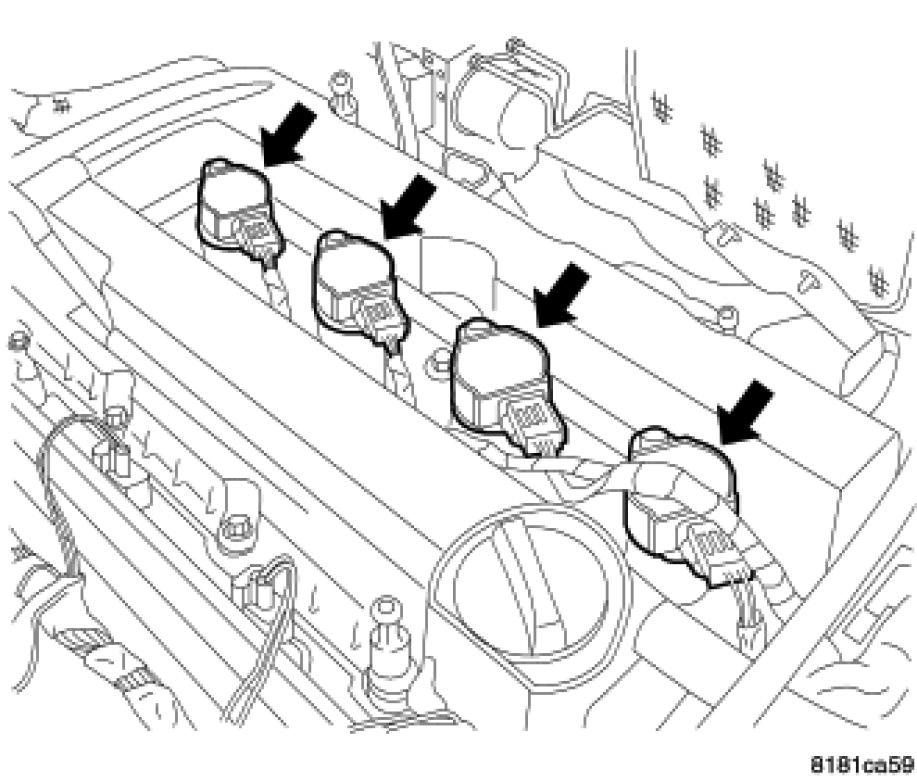 8181ca59