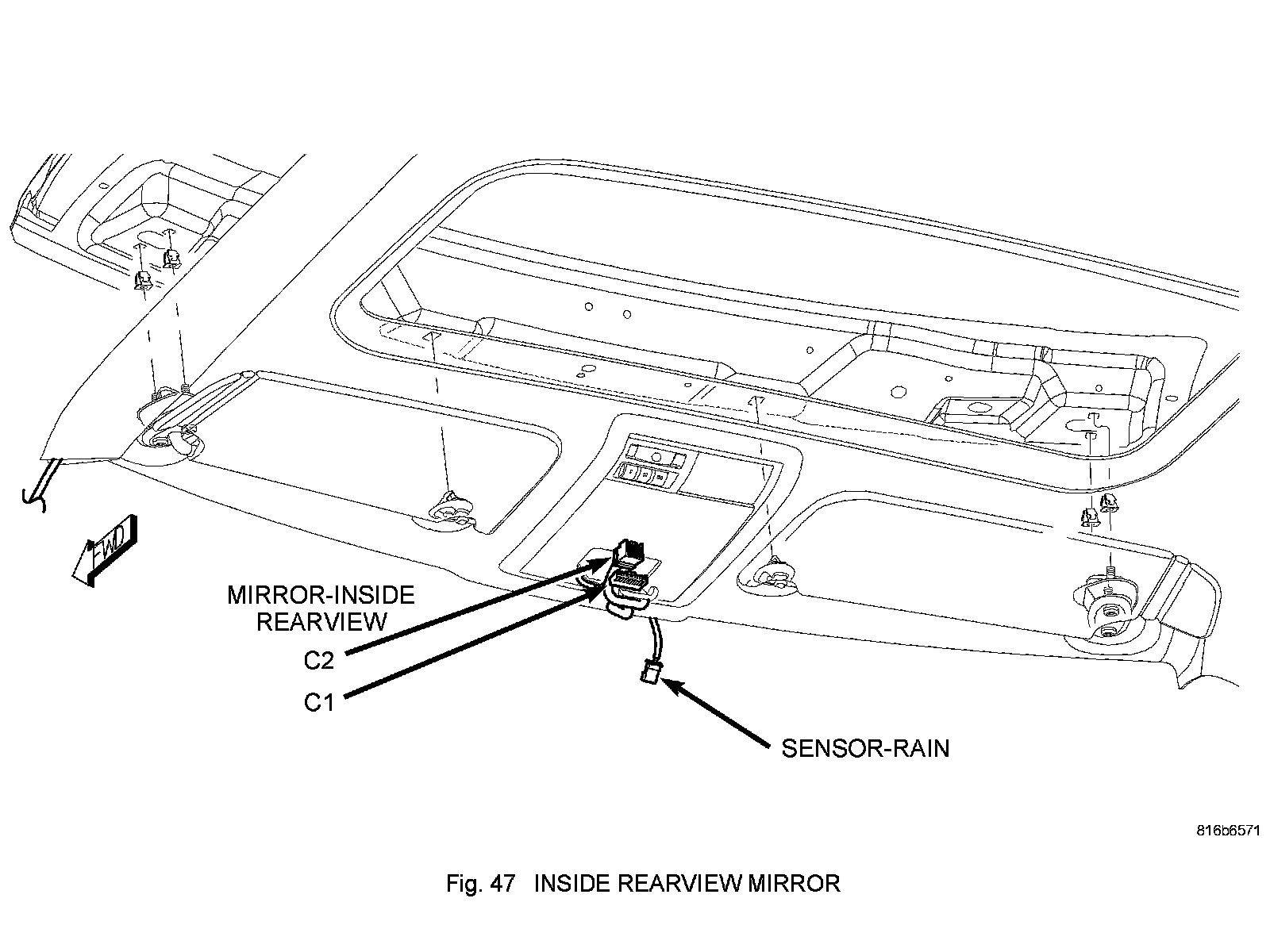 FWD

MIRROR-INSIDE REARVIEW

C2

C1

SENSOR-RAIN

816b6571

Fig. 47 INSIDE REARVIEW MIRROR