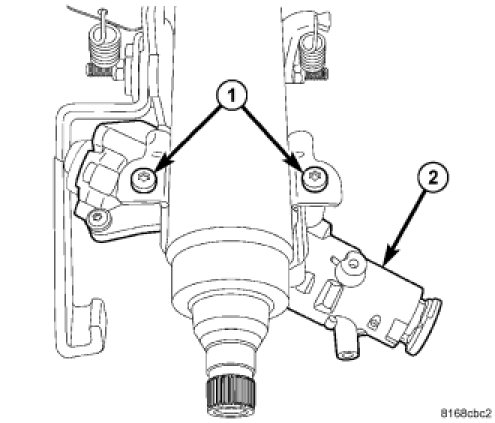 1
2
8168cbc2