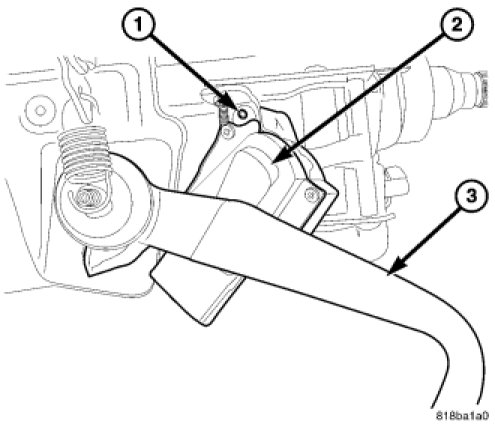 1
2
3
818ba1a0