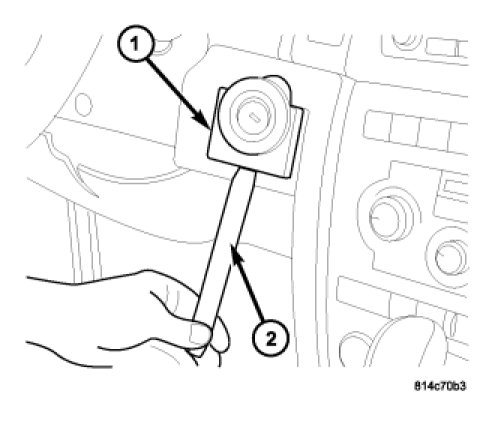 1

2

814c70b3