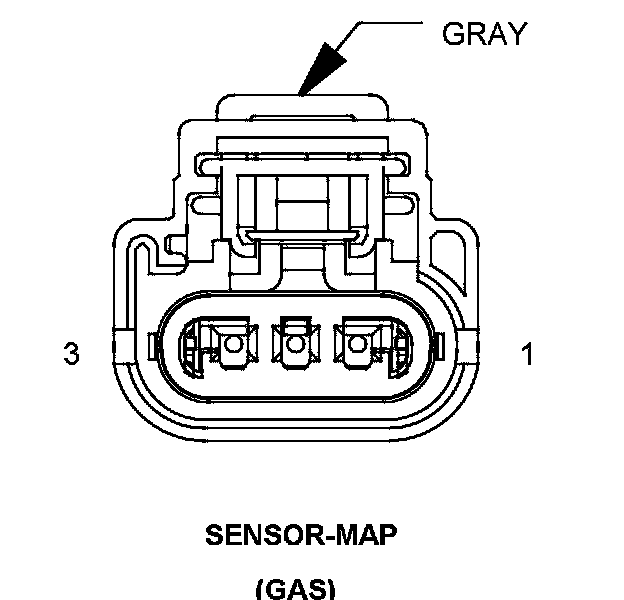 GRAY

3

1

SENSOR-MAP

(GAS)