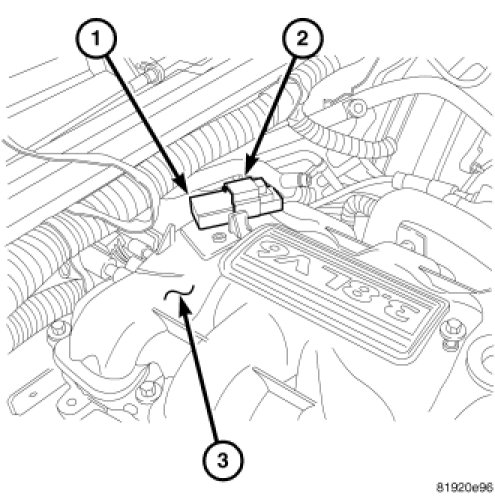 1
2
3.8L V6
3
81920e96