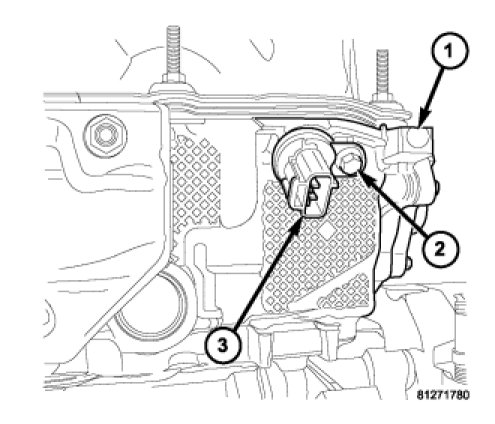 1
2
3
81271780