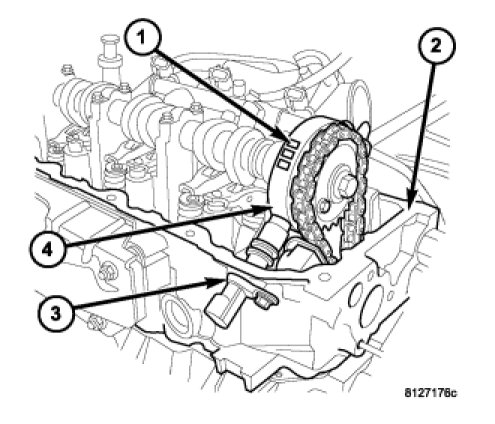 1
2
4
3
8127176c