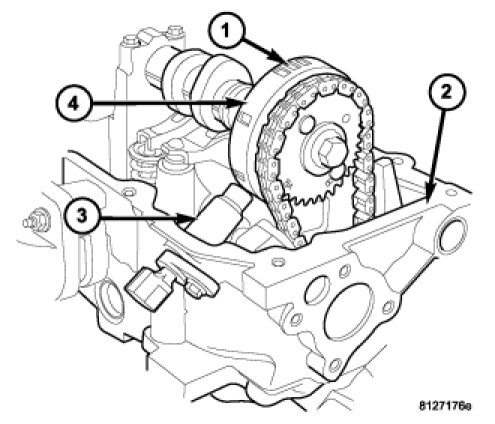 1
4
2
3
8127176e