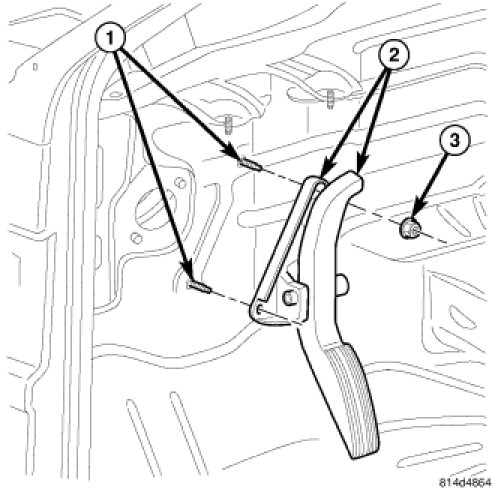 1

2

3

814d4864