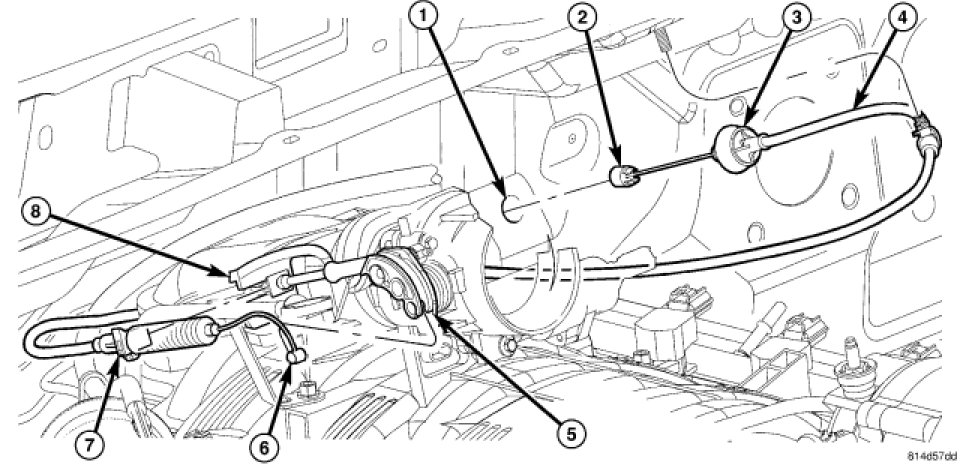 1
2
3
4
8
7
6
5
814d57dd