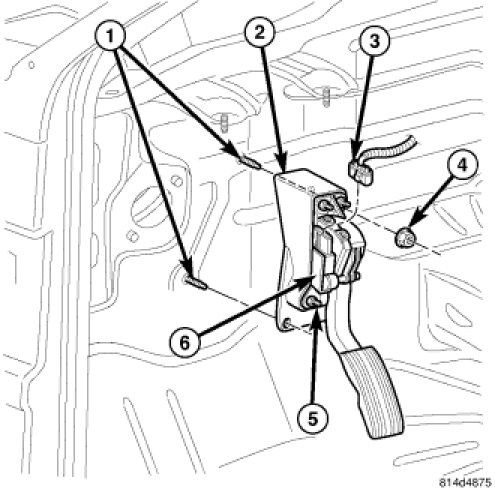 1
2
3
4
6
5
814d4875