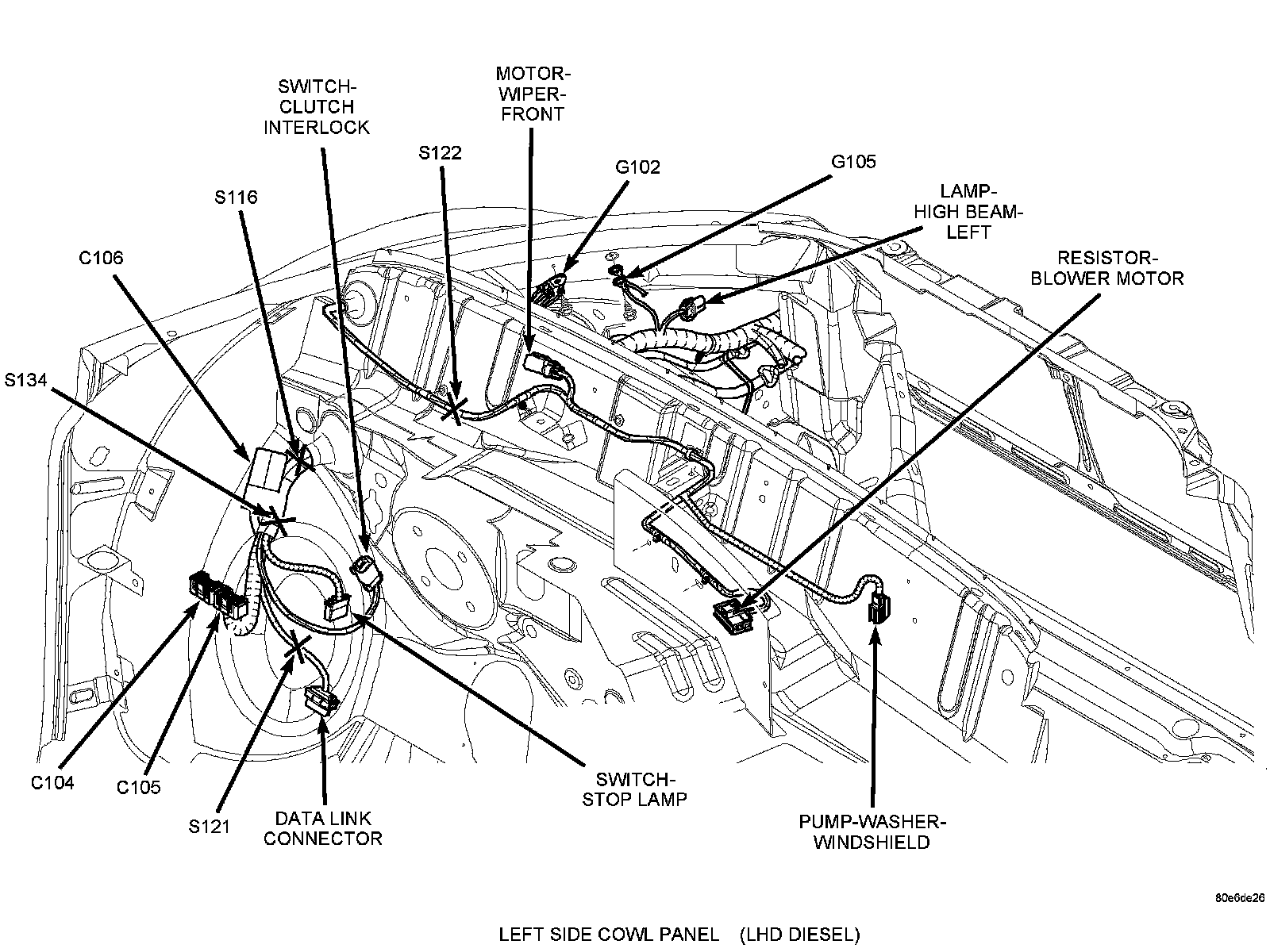 SWITCH-CLUTCH INTERLOCK

MOTOR-WIPER-FRONT

S122

G102

G105

LAMP-HIGH BEAM-LEFT

S116

C106

RESISTOR-BLOWER MOTOR

S134

C104

C105

S121

DATA LINK CONNECTOR

SWITCH-STOP LAMP

PUMP-WASHER-WINDSHIELD

80e6de26

LEFT SIDE COWL PANEL (LHD DIESEL)