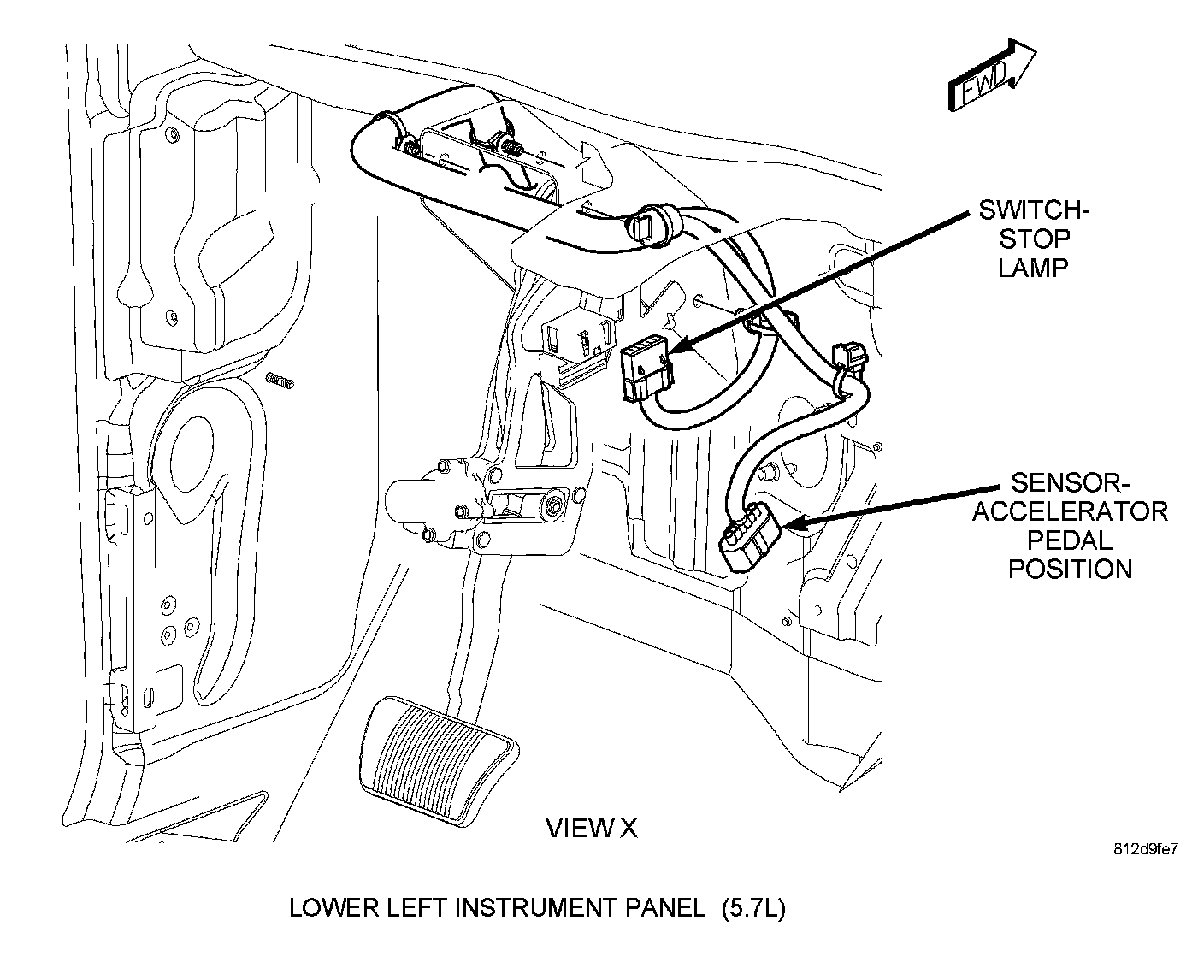 FWD

SWITCH-STOP LAMP

SENSOR-ACCELERATOR PEDAL POSITION

VIEW X

812d9fe7

LOWER LEFT INSTRUMENT PANEL (5.7L)