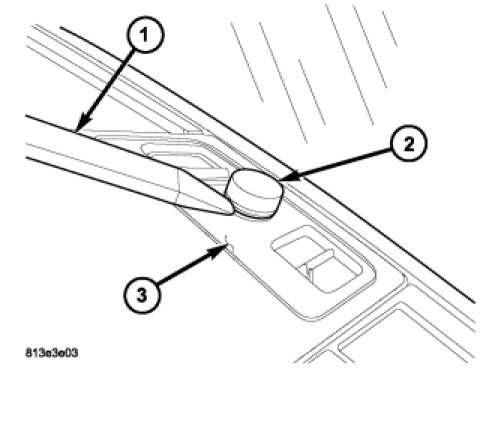 1
2
3
813a3e03