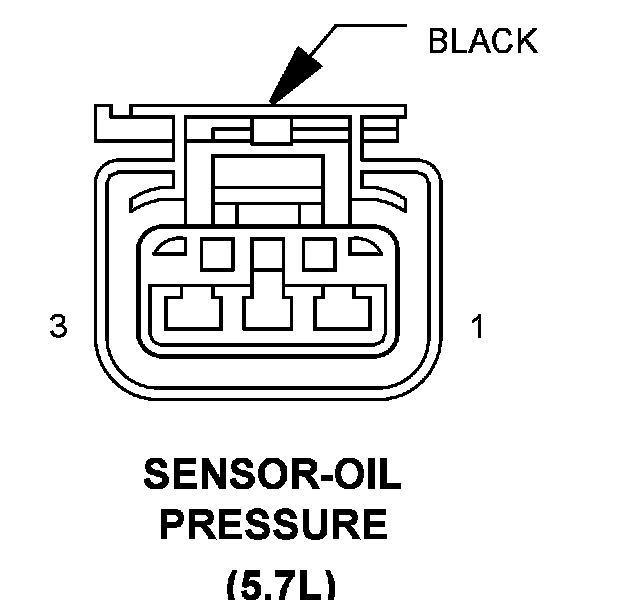 BLACK

3

1

SENSOR-OIL PRESSURE

(5.7L)