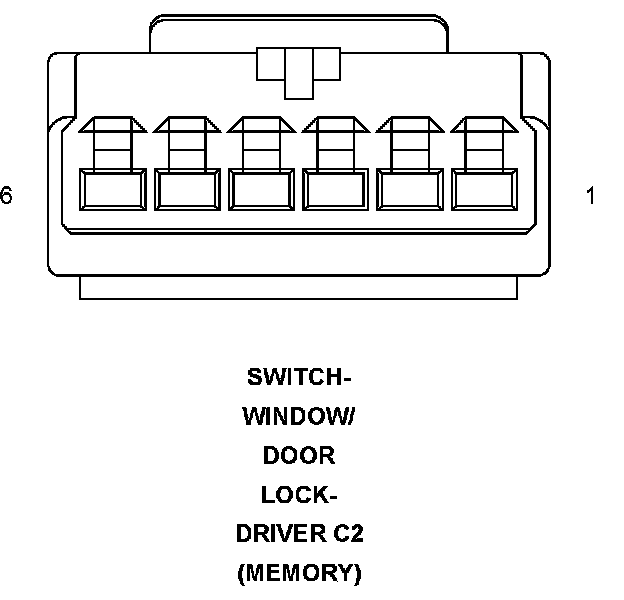 6

1

SWITCH-
WINDOW/
DOOR
LOCK-
DRIVER C2
(MEMORY)