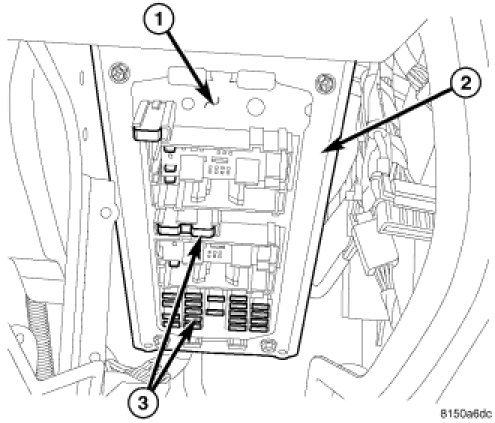 1
2
3
8150a6dc