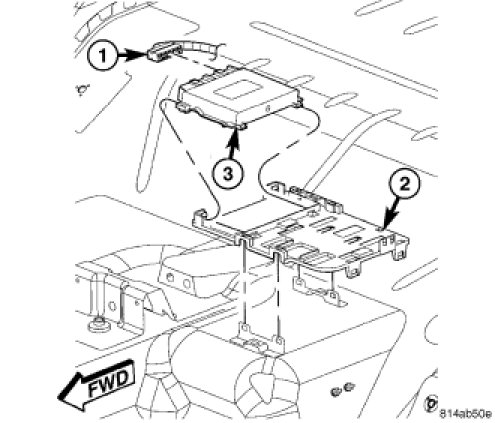 1
3
2
FWD
814ab50e