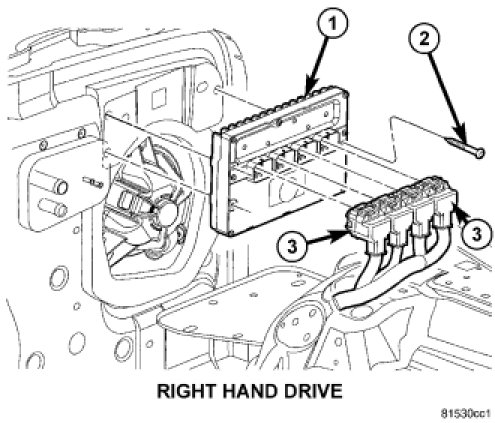 1
2
3
3
RIGHT HAND DRIVE
81530cc1