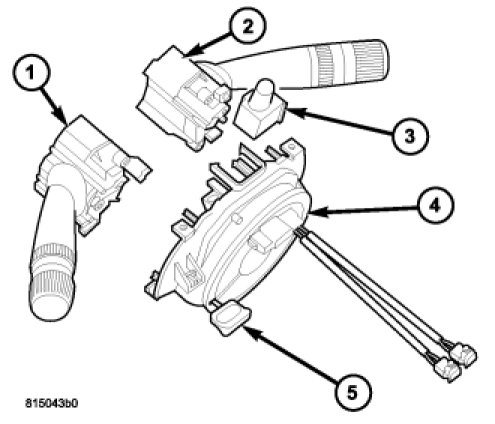 1
2
3
4
5
815043b0