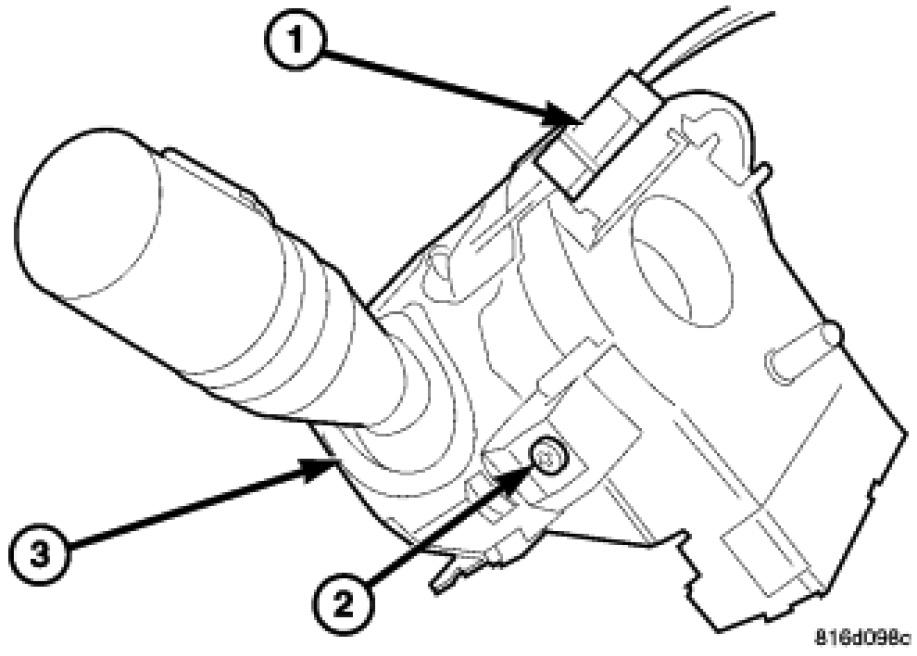 1
3
2
816d098c