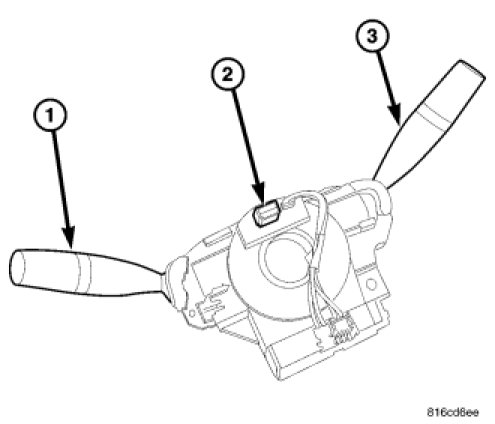 1
2
3
816cd6ee