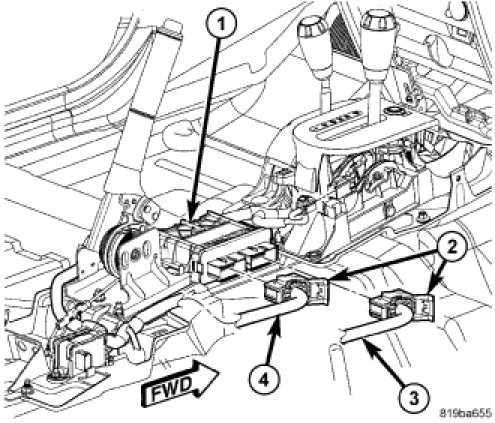 1
2
4
3
FWD
819ba655