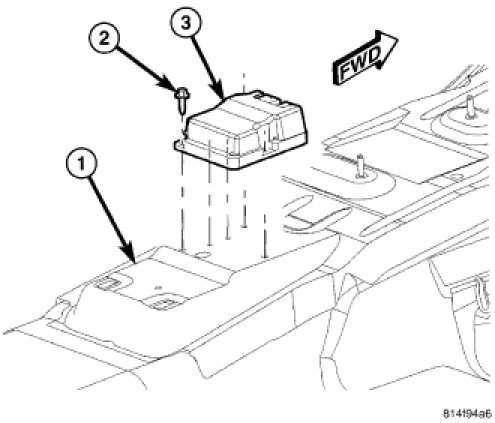 2
3
FWD
1
814f94a6