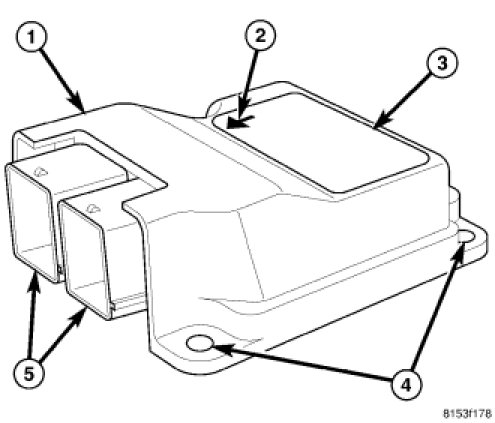 1
2
3
5
4
8153f178