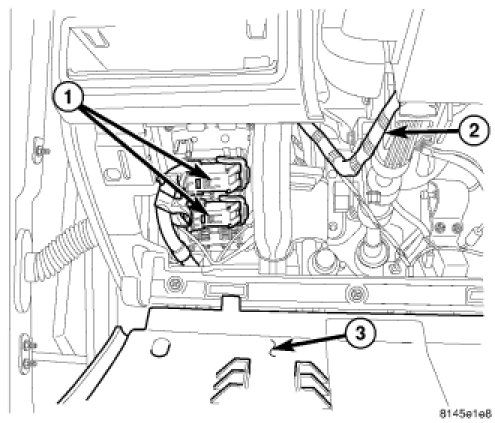 1
2
3
8145e1e8