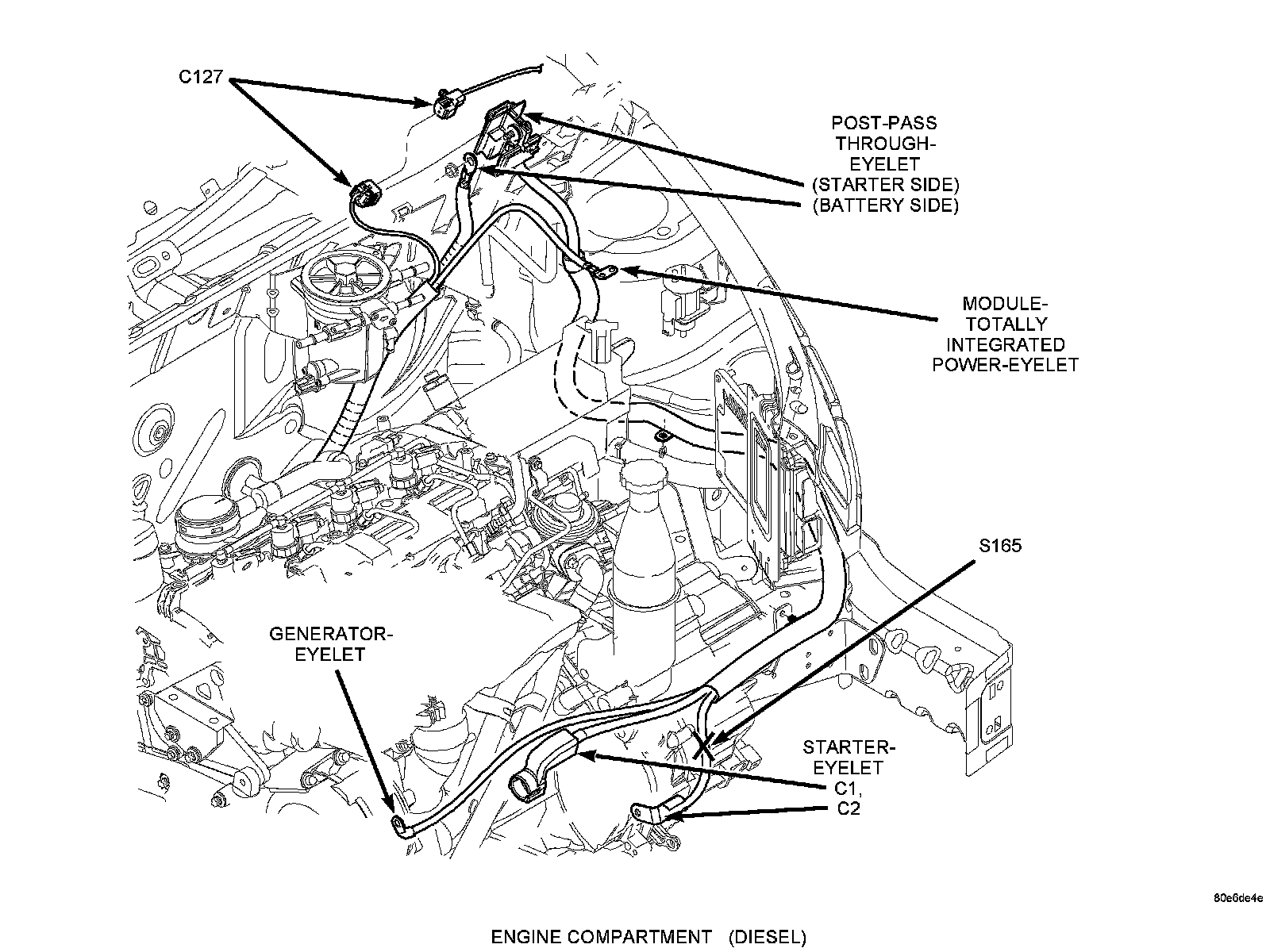 C127

POST-PASS THROUGH-EYELET (STARTER SIDE) (BATTERY SIDE)

MODULE-TOTALLY INTEGRATED POWER-EYELET

S165

GENERATOR-EYELET

STARTER-EYELET C1, C2

80e6de4e

ENGINE COMPARTMENT (DIESEL)