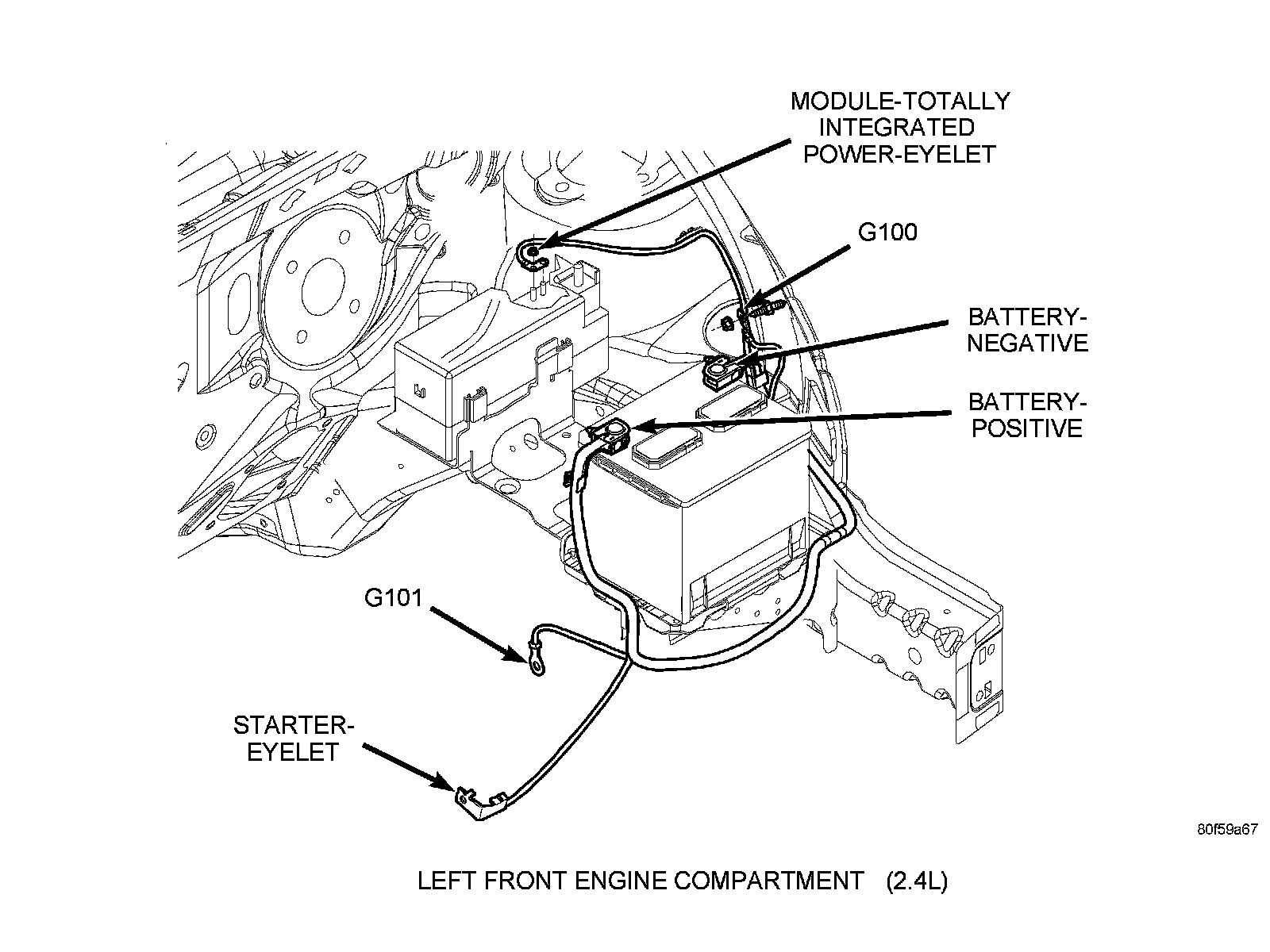 MODULE-TOTALLY INTEGRATED POWER-EYELET

G100

BATTERY-NEGATIVE

BATTERY-POSITIVE

G101

STARTER-EYELET

80f59a67

LEFT FRONT ENGINE COMPARTMENT (2.4L)