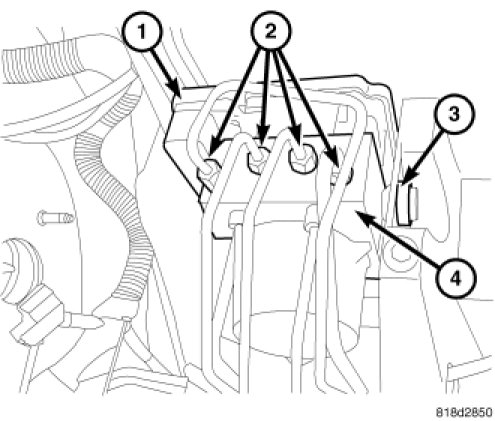 1
2
3
4
818d2850