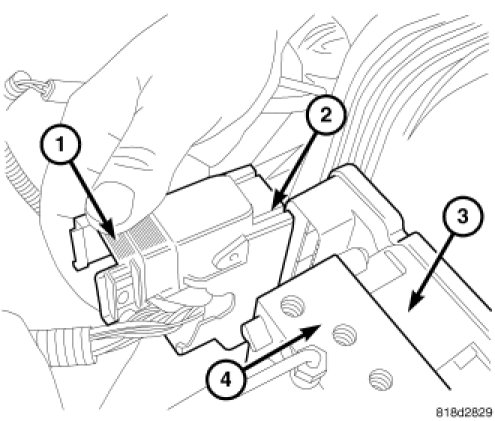 1
2
3
4
818d2829