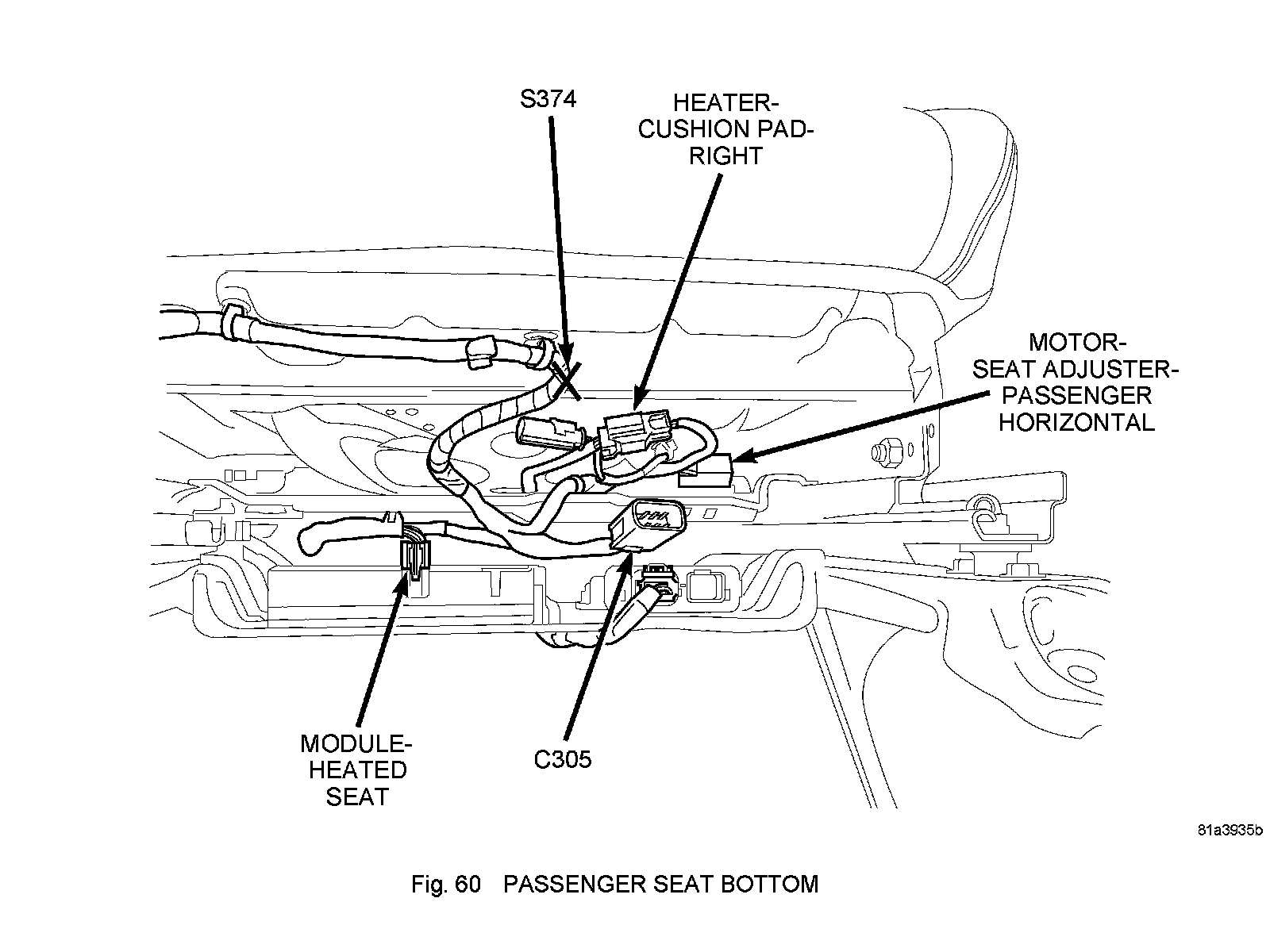 S374

HEATER-CUSHION PAD-RIGHT

MOTOR-SEAT ADJUSTER-PASSENGER HORIZONTAL

MODULE-HEATED SEAT

C305

81a3935b

Fig. 60 PASSENGER SEAT BOTTOM