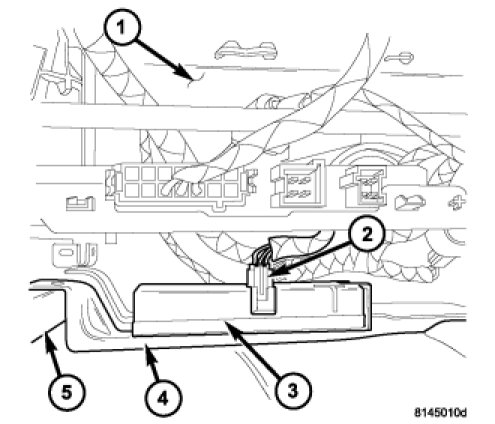 1
2
5
4
3
8145010d