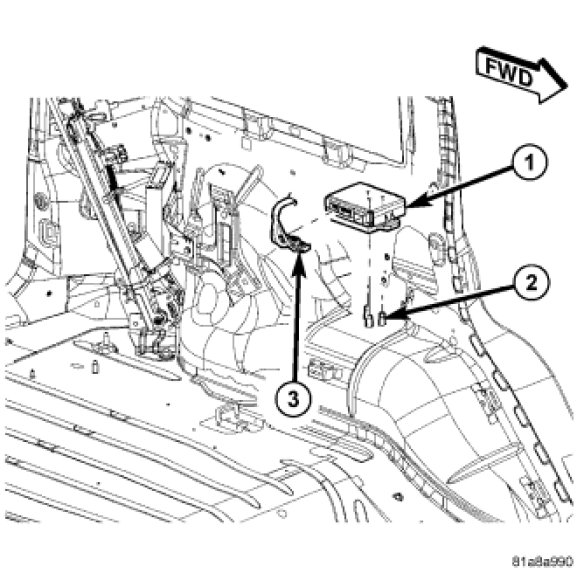 FWD

1

2

3

81a8a990