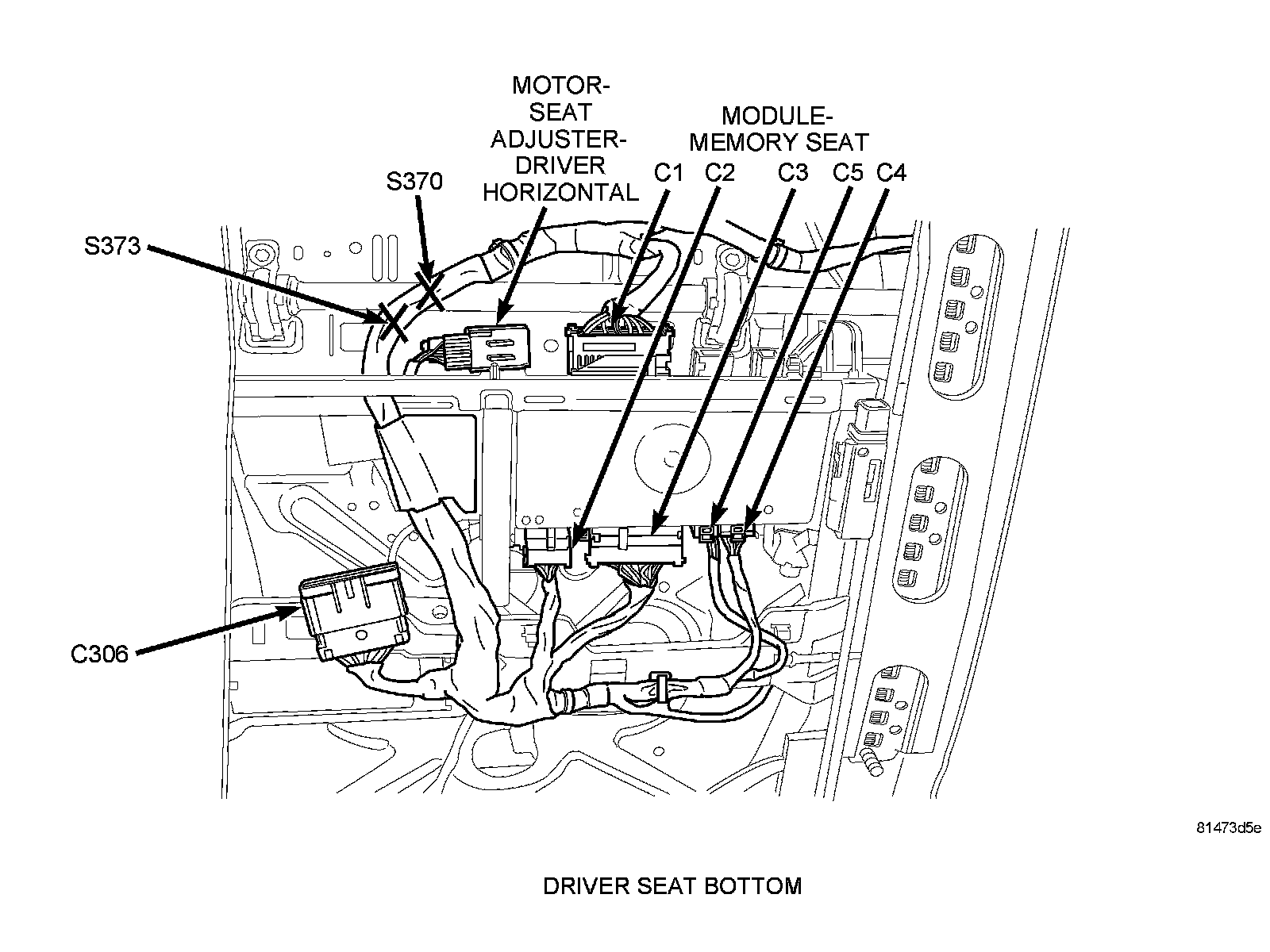 MOTOR-SEAT ADJUSTER-DRIVER HORIZONTAL

MODULE-MEMORY SEAT

C1 C2 C3 C5 C4

S370

S373

C306

81473d5e

DRIVER SEAT BOTTOM