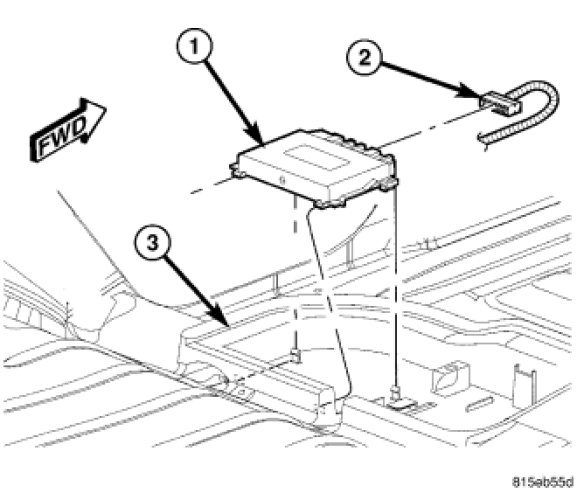 1

2

FWD

3

815ab55d