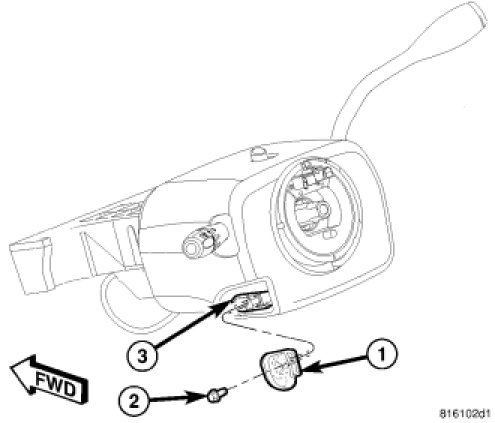 3
1
FWD
2
816102d1