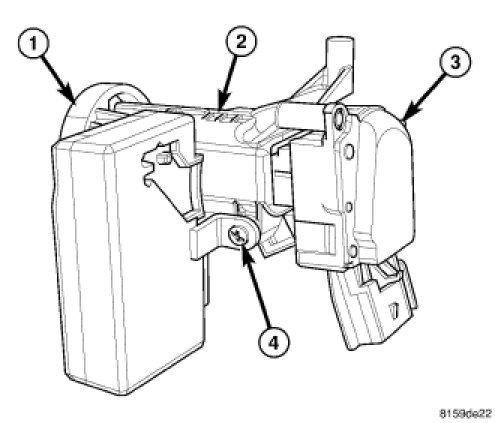 1
2
3
4
8159de22