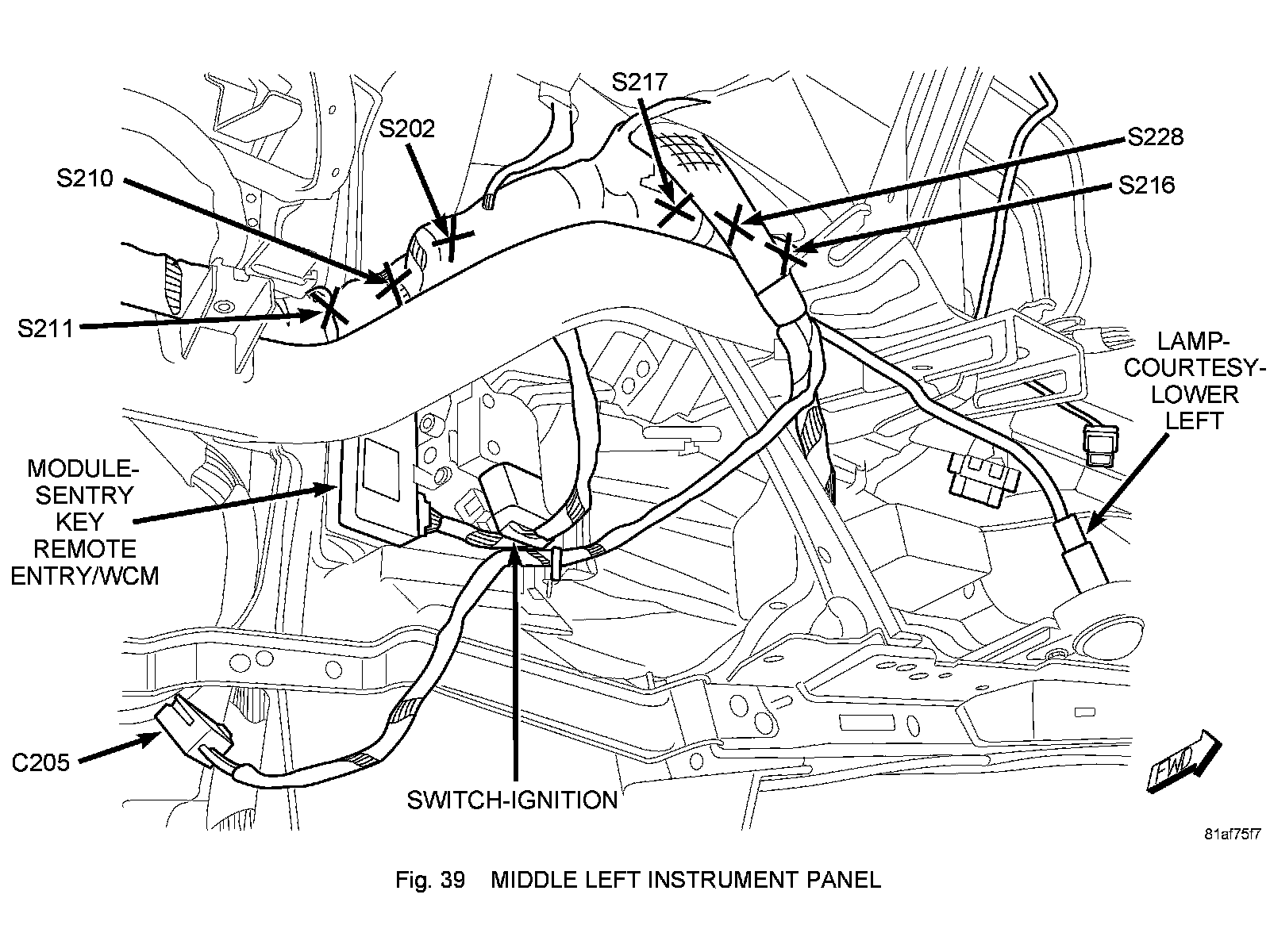 S217

S202

S228

S210

S216

S211

LAMP-COURTESY-LOWER LEFT

MODULE-SENTRY KEY REMOTE ENTRY/WCM

C205

SWITCH-IGNITION

FWD

81af75f7

Fig. 39 MIDDLE LEFT INSTRUMENT PANEL