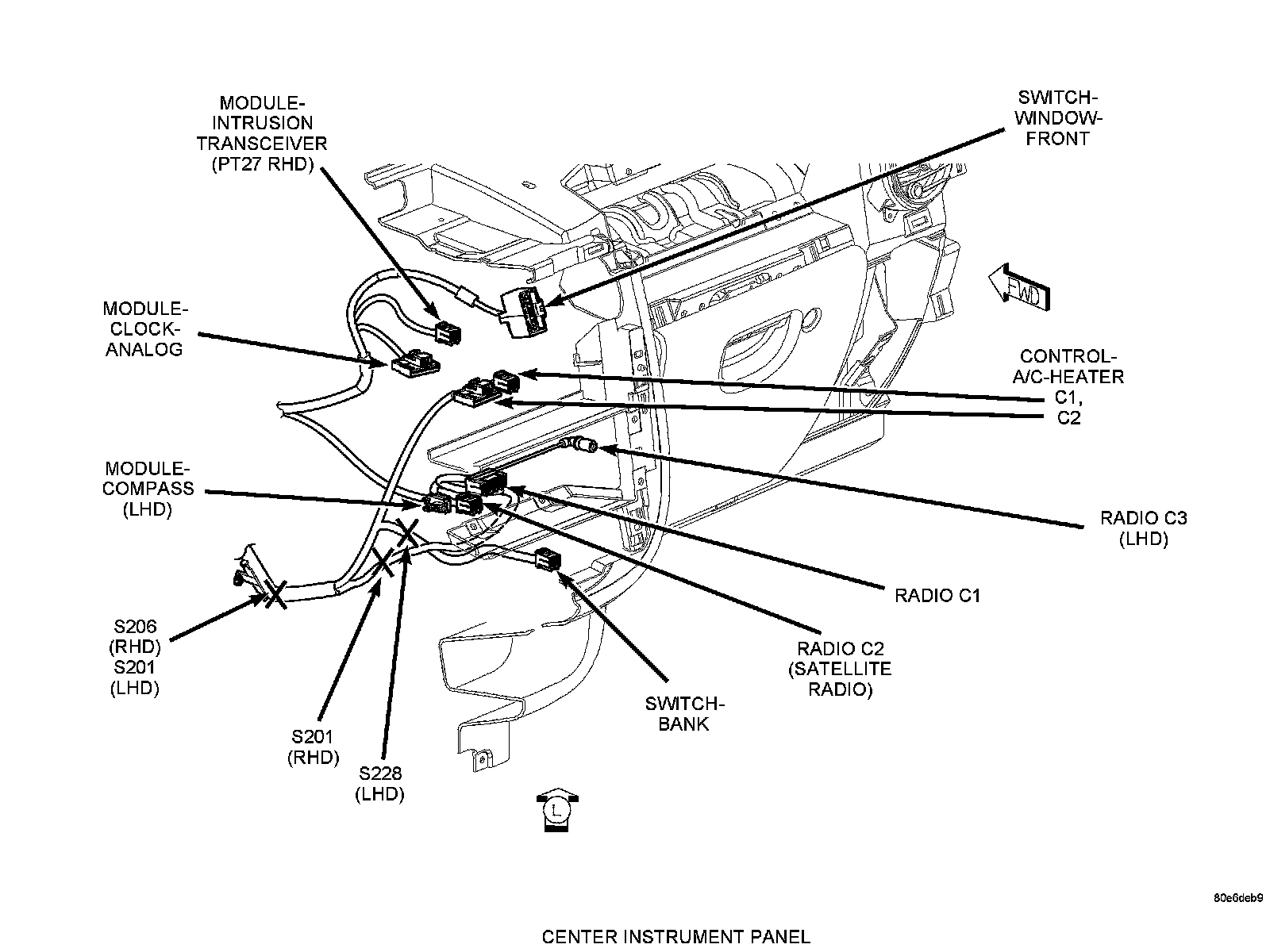 MODULE-INTRUSION TRANSCEIVER (PT27 RHD)

SWITCH-WINDOW-FRONT

FWD

MODULE-CLOCK-ANALOG

CONTROL-A/C-HEATER C1, C2

MODULE-COMPASS (LHD)

RADIO C3 (LHD)

RADIO C1

S206 (RHD) S201 (LHD)

RADIO C2 (SATELLITE RADIO)

SWITCH-BANK

S201 (RHD)

S228 (LHD)

L

80e6deb9

CENTER INSTRUMENT PANEL