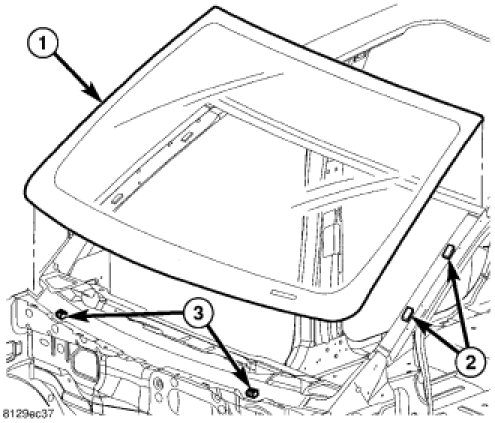 1
3
2
8129ec37