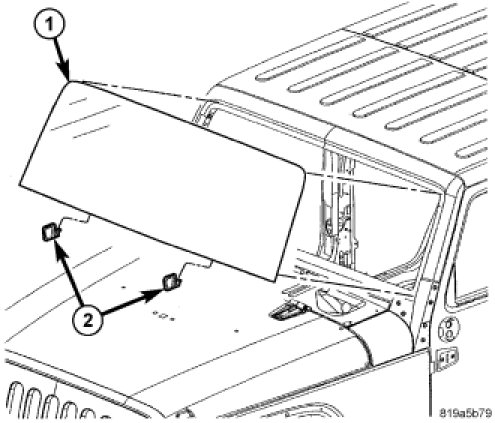 1
2
819a5b79