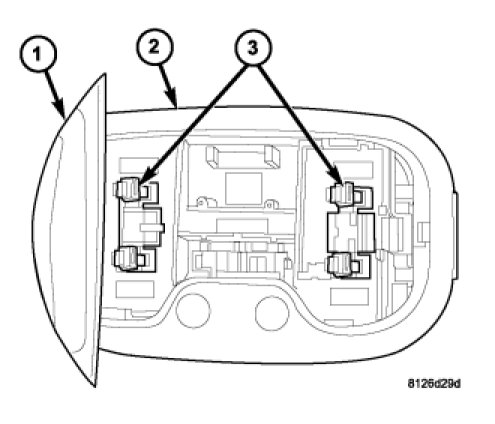 1
2
3
8126d29d