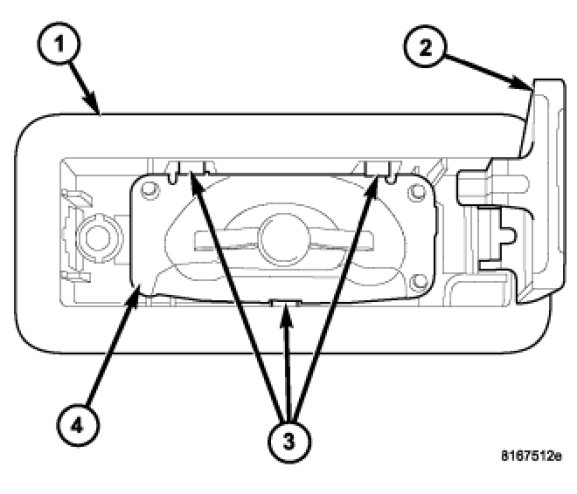 1
2
4
3
8167512e