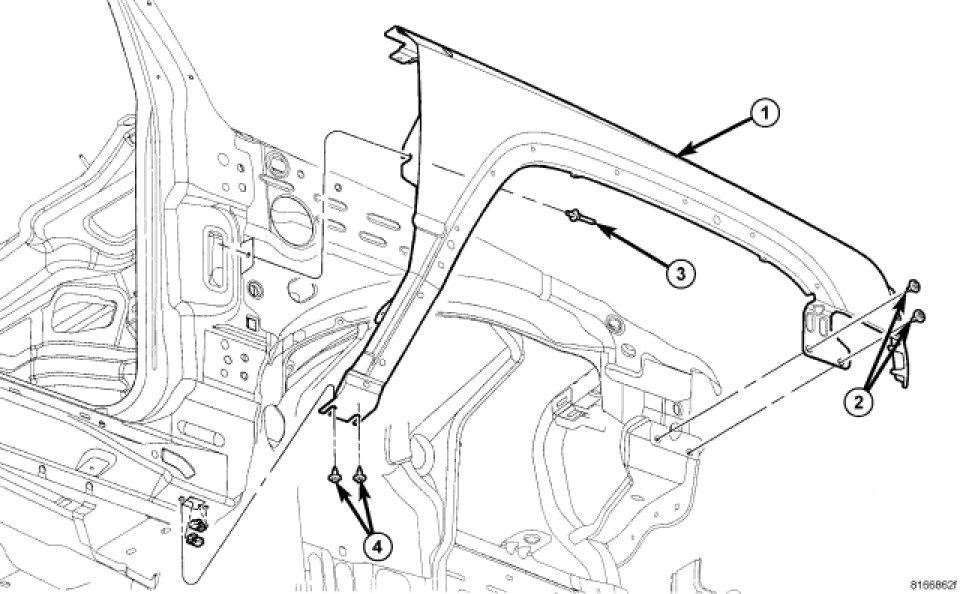 1
3
2
4
8166862f