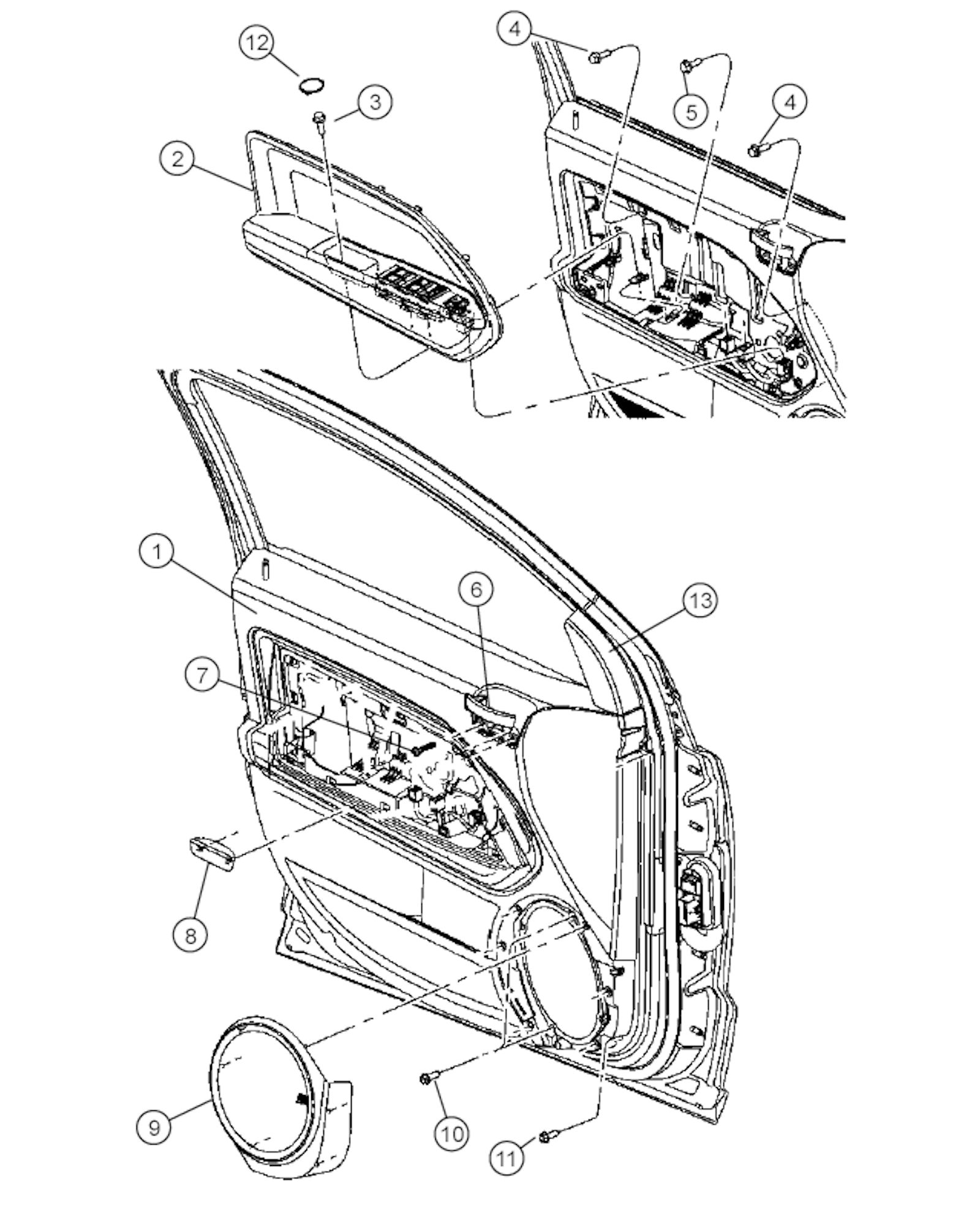 12
3
2
4
5
4
1
6
13
7
8
9
10
11